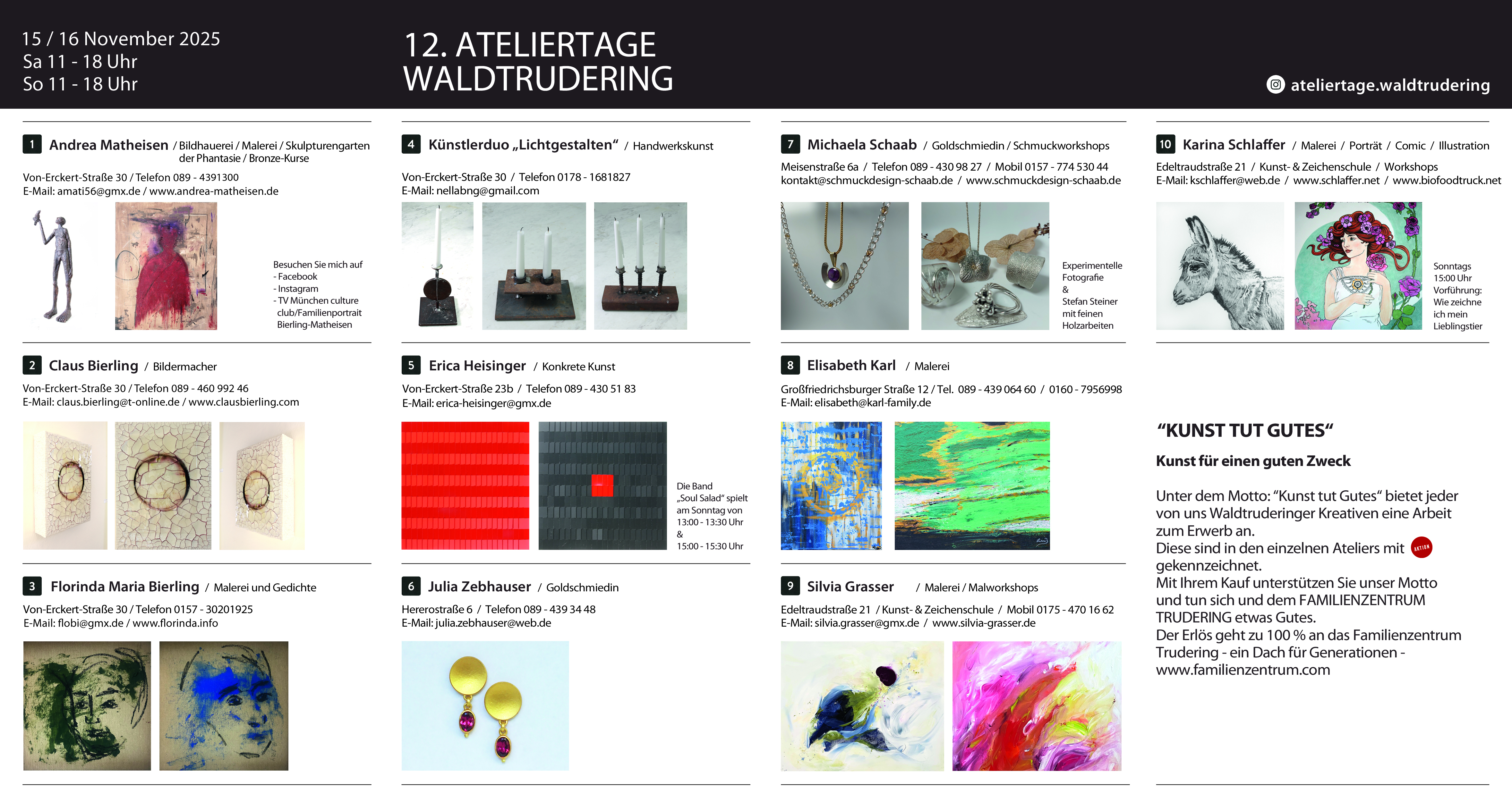 15 / 16 November 2025
Sa 11 - 18 Uhr
So 11 - 18 Uhr

12. ATELIERTAGE
WALDTRUDERING

ateliertage.waldtrudering

1 Andrea Matheisen / Bildhauerei / Malerei / Skulpturengarten der Phantasie / Bronze-Kurse
Von-Erckert-Straße 30 / Telefon 089 - 4391300
E-Mail: amati56@gmx.de / www.andrea-matheisen.de

Besuchen Sie mich auf
- Facebook
- Instagram
- TV München culture club/Familienportrait Bierling-Matheisen

2 Claus Bierling / Bildermacher
Von-Erckert-Straße 30 / Telefon 089 - 460 992 46
E-Mail: claus.bierling@t-online.de / www.clausbierling.com

3 Florinda Maria Bierling / Malerei und Gedichte
Von-Erckert-Straße 30 / Telefon 0157 - 30201925
E-Mail: flobi@gmx.de / www.florinda.info

4 Künstlerduo „Lichtgestalten“ / Handwerkskunst
Von-Erckert-Straße 30 / Telefon 0178 - 1681827
E-Mail: nellabng@gmail.com

5 Erica Heisinger / Konkrete Kunst
Von-Erckert-Straße 23b / Telefon 089 - 430 51 83
E-Mail: erica-heisinger@gmx.de

Die Band „Soul Salad“ spielt am Sonntag von 13:00 - 13:30 Uhr & 15:00 - 15:30 Uhr

6 Julia Zebhauser / Goldschmiedin
Hererostraße 6 / Telefon 089 - 439 34 48
E-Mail: julia.zebhauser@web.de

7 Michaela Schaab / Goldschmiedin / Schmuckworkshops
Meisenstraße 6a / Telefon 089 - 430 98 27 / Mobil 0157 - 774 530 44
kontakt@schmuckdesign-schaab.de / www.schmuckdesign-schaab.de

Experimentelle Fotografie & Stefan Steiner mit feinen Holzarbeiten

8 Elisabeth Karl / Malerei
Großfriedrichsburger Straße 12 / Tel. 089 - 439 064 60 / 0160 - 7956998
E-Mail: elisabeth@karl-family.de

9 Silvia Grasser / Malerei / Malworkshops
Edeltraudstraße 21 / Kunst- & Zeichenschule / Mobil 0175 - 470 16 62
E-Mail: silvia.grasser@gmx.de / www.silvia-grasser.de

10 Karina Schlaffer / Malerei / Porträt / Comic / Illustration
Edeltraudstraße 21 / Kunst- & Zeichenschule / Workshops
E-Mail: kschlaffer@web.de / www.schlaffer.net / www.biofoodtruck.net

Sonntags 15:00 Uhr Vorführung: Wie zeichne ich mein Lieblingstier

“KUNST TUT GUTES“

Kunst für einen guten Zweck

Unter dem Motto: “Kunst tut Gutes“ bietet jeder von uns Waldtruderinger Kreativen eine Arbeit zum Erwerb an.
Diese sind in den einzelnen Ateliers mit AKTION gekennzeichnet.
Mit Ihrem Kauf unterstützen Sie unser Motto und tun sich und dem FAMILIENZENTRUM TRUDERING etwas Gutes.
Der Erlös geht zu 100 % an das Familienzentrum Trudering - ein Dach für Generationen - www.familienzentrum.com